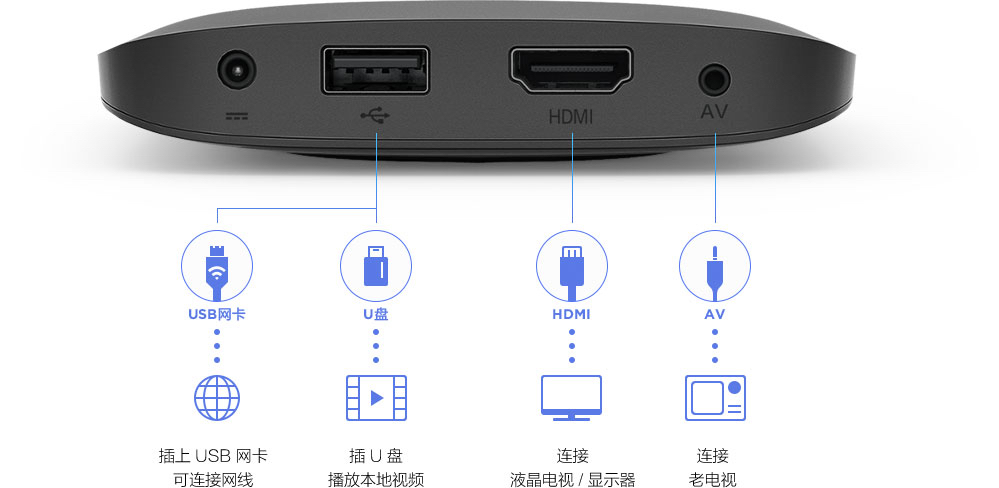 HDMI
AV

USB网卡
U盘
HDMI
AV

插上 USB 网卡
可连接网线

插 U 盘
播放本地视频

连接
液晶电视 / 显示器

连接
老电视